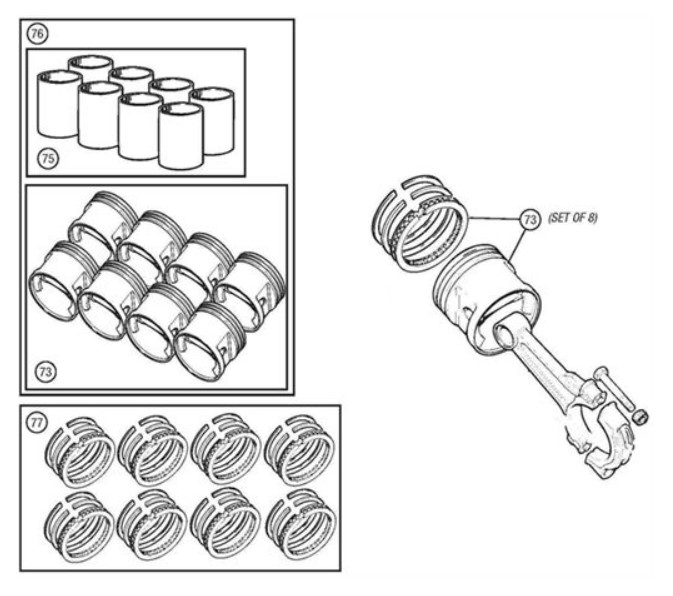 76

75

73

77

73 (SET OF 8)